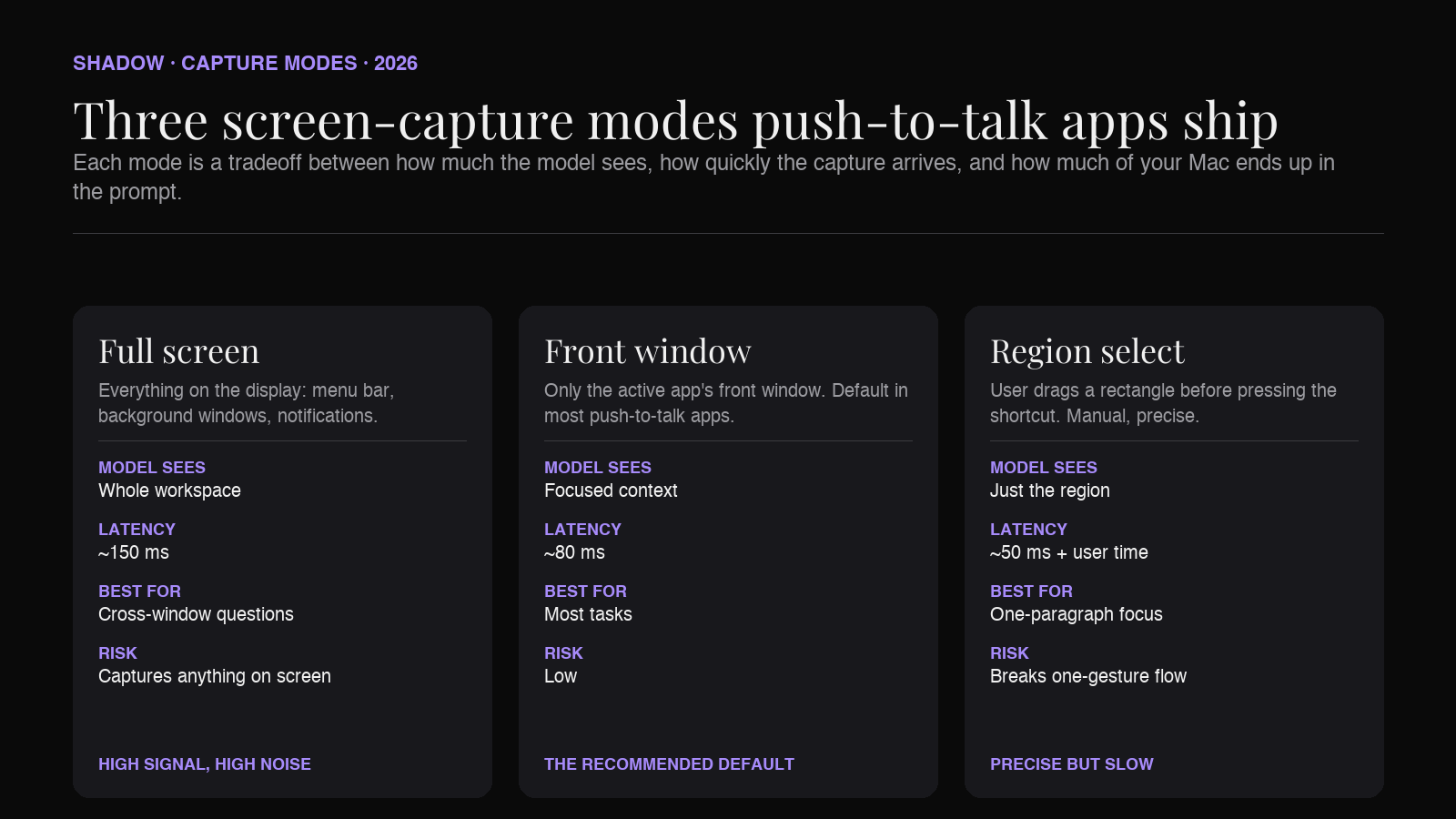 SHADOW · CAPTURE MODES · 2026

Three screen-capture modes push-to-talk apps ship

Each mode is a tradeoff between how much the model sees, how quickly the capture arrives, and how much of your Mac ends up in the prompt.

Full screen

Everything on the display: menu bar, background windows, notifications.

MODEL SEES
Whole workspace

LATENCY
~150 ms

BEST FOR
Cross-window questions

RISK
Captures anything on screen

HIGH SIGNAL, HIGH NOISE

Front window

Only the active app's front window. Default in most push-to-talk apps.

MODEL SEES
Focused context

LATENCY
~80 ms

BEST FOR
Most tasks

RISK
Low

THE RECOMMENDED DEFAULT

Region select

User drags a rectangle before pressing the shortcut. Manual, precise.

MODEL SEES
Just the region

LATENCY
~50 ms + user time

BEST FOR
One-paragraph focus

RISK
Breaks one-gesture flow

PRECISE BUT SLOW